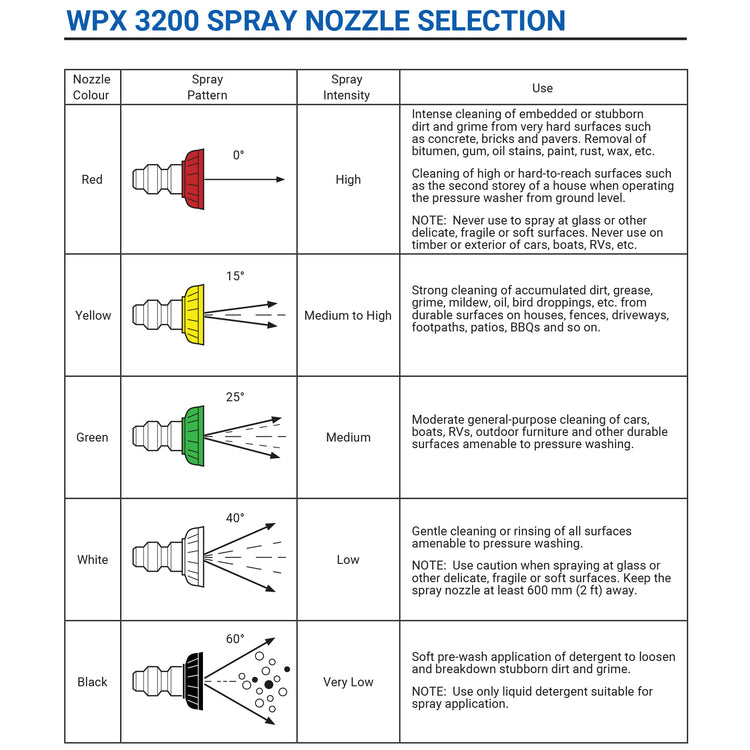 WPX 3200 SPRAY NOZZLE SELECTION

| Nozzle Colour | Spray Pattern | Spray Intensity | Use |
|---|---|---|---|
| Red | 0° | High | Intense cleaning of embedded or stubborn dirt and grime from very hard surfaces such as concrete, bricks and pavers. Removal of bitumen, gum, oil stains, paint, rust, wax, etc. Cleaning of high or hard-to-reach surfaces such as the second storey of a house when operating the pressure washer from ground level. NOTE: Never use to spray at glass or other delicate, fragile or soft surfaces. Never use on timber or exterior of cars, boats, RVs, etc. |
| Yellow | 15° | Medium to High | Strong cleaning of accumulated dirt, grease, grime, mildew, oil, bird droppings, etc. from durable surfaces on houses, fences, driveways, footpaths, patios, BBQs and so on. |
| Green | 25° | Medium | Moderate general-purpose cleaning of cars, boats, RVs, outdoor furniture and other durable surfaces amenable to pressure washing. |
| White | 40° | Low | Gentle cleaning or rinsing of all surfaces amenable to pressure washing. NOTE: Use caution when spraying at glass or other delicate, fragile or soft surfaces. Keep the spray nozzle at least 600 mm (2 ft) away. |
| Black | 60° | Very Low | Soft pre-wash application of detergent to loosen and breakdown stubborn dirt and grime. NOTE: Use only liquid detergent suitable for spray application. |