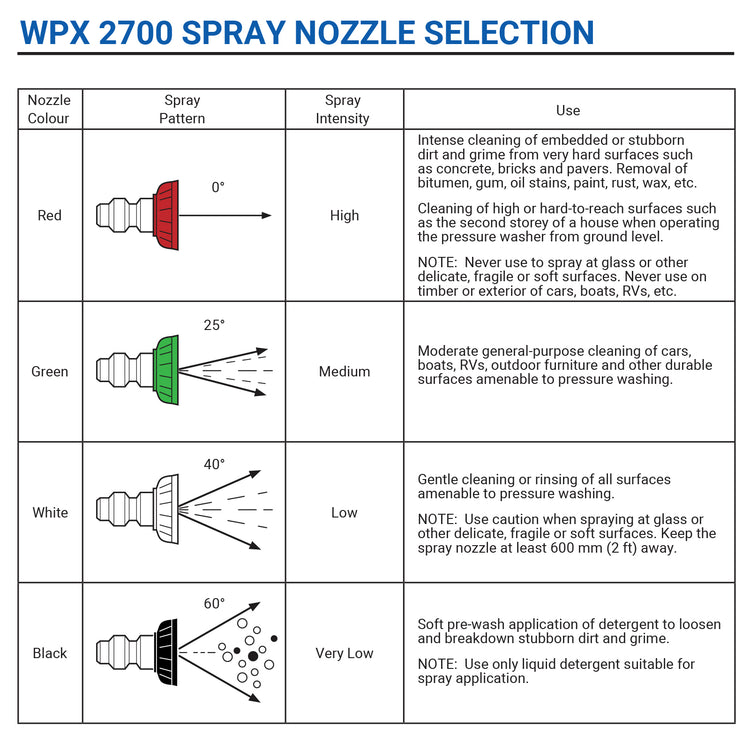 WPX 2700 SPRAY NOZZLE SELECTION

| Nozzle Colour | Spray Pattern | Spray Intensity | Use |
|---|---|---|---|
| Red | 0° | High | Intense cleaning of embedded or stubborn dirt and grime from very hard surfaces such as concrete, bricks and pavers. Removal of bitumen, gum, oil stains, paint, rust, wax, etc. Cleaning of high or hard-to-reach surfaces such as the second storey of a house when operating the pressure washer from ground level. NOTE: Never use to spray at glass or other delicate, fragile or soft surfaces. Never use on timber or exterior of cars, boats, RVs, etc. |
| Green | 25° | Medium | Moderate general-purpose cleaning of cars, boats, RVs, outdoor furniture and other durable surfaces amenable to pressure washing. |
| White | 40° | Low | Gentle cleaning or rinsing of all surfaces amenable to pressure washing. NOTE: Use caution when spraying at glass or other delicate, fragile or soft surfaces. Keep the spray nozzle at least 600 mm (2 ft) away. |
| Black | 60° | Very Low | Soft pre-wash application of detergent to loosen and breakdown stubborn dirt and grime. NOTE: Use only liquid detergent suitable for spray application. |